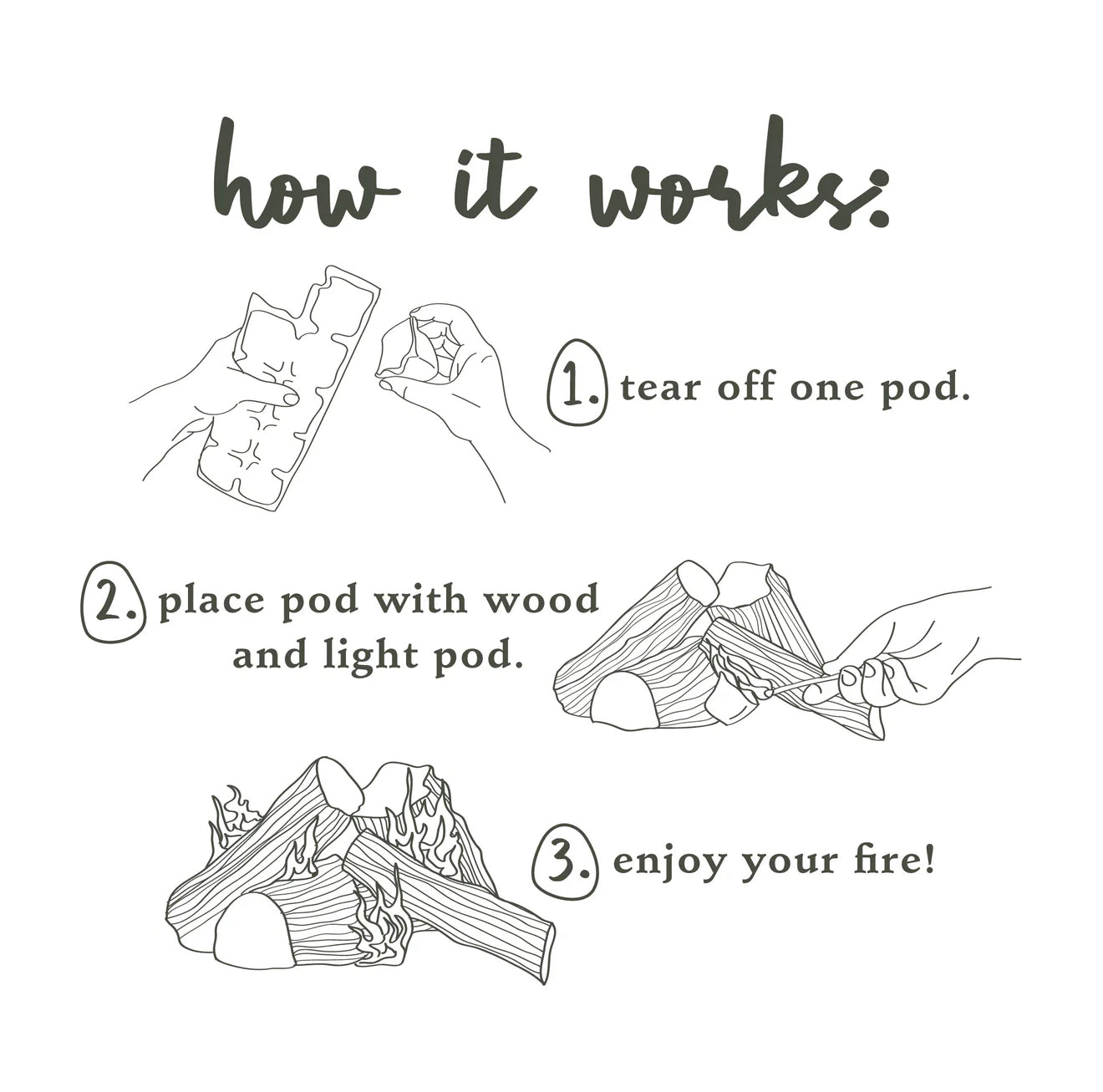 how it works:

1. tear off one pod.

2. place pod with wood and light pod.

3. enjoy your fire!